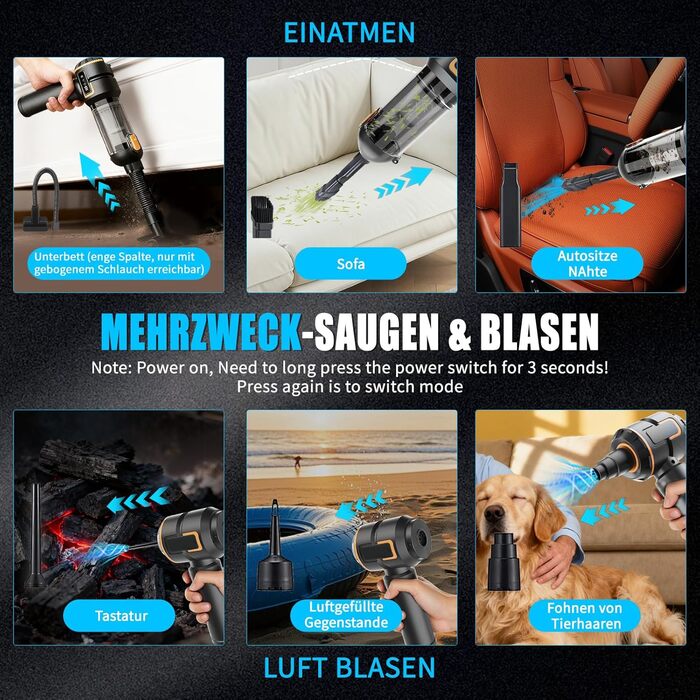 EINATMEN

Unterbett (enge Spalte, nur mit gebogenem Schlauch erreichbar)

Sofa

Autositze NAhte

MEHRZWECK-SAUGEN & BLASEN

Note: Power on, Need to long press the power switch for 3 seconds! Press again is to switch mode

Tastatur

Luftgefüllte Gegenstande

Fohnen von Tierhaaren

LUFT BLASEN