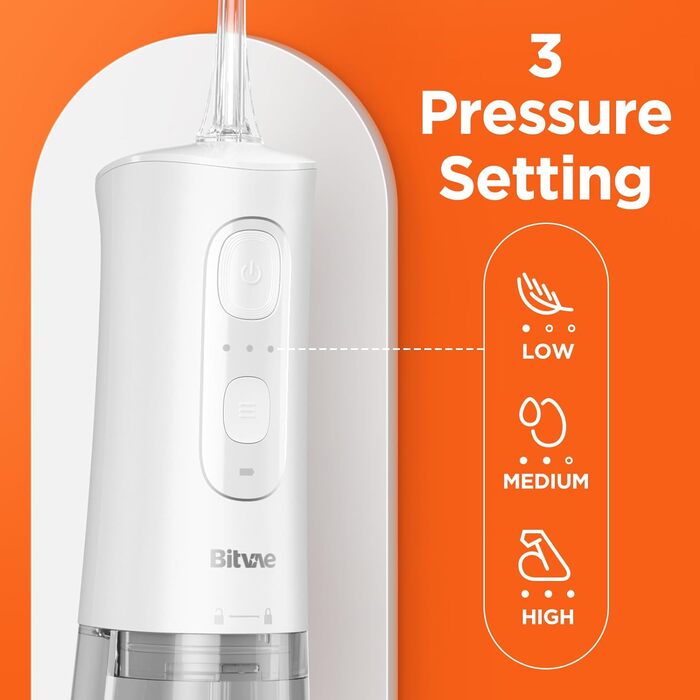 3 Pressure Setting

LOW

MEDIUM

HIGH

Bitvae