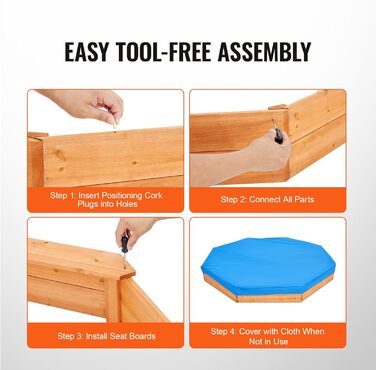 EASY TOOL-FREE ASSEMBLY

Step 1: Insert Positioning Cork Plugs into Holes

Step 2: Connect All Parts

Step 3: Install Seat Boards

Step 4: Cover with Cloth When Not in Use