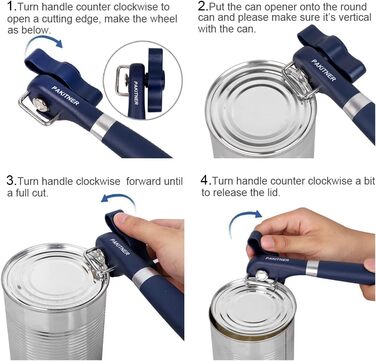 1.Turn handle counter clockwise to open a cutting edge, make the wheel as below.

PAKITNER

PAKITNER

2.Put the can opener onto the round can and please make sure it's vertical with the can.

PAKITNER

3.Turn handle clockwise  forward until a full cut.

PAKITNER

4.Turn handle counter clockwise a bit to release the lid.

PAKITNER