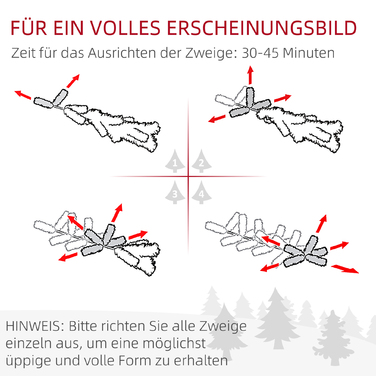 FÜR EIN VOLLES ERSCHEINUNGSBILD

Zeit für das Ausrichten der Zweige: 30-45 Minuten

1 2 3 4

HINWEIS: Bitte richten Sie alle Zweige einzeln aus, um eine möglichst üppige und volle Form zu erhalten