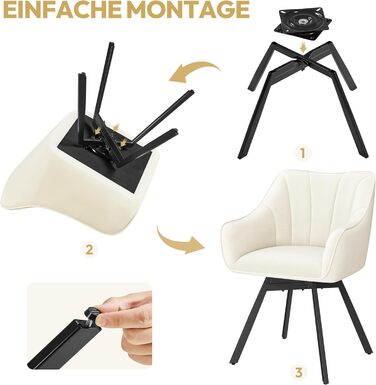 EINFACHE MONTAGE

1

2

3