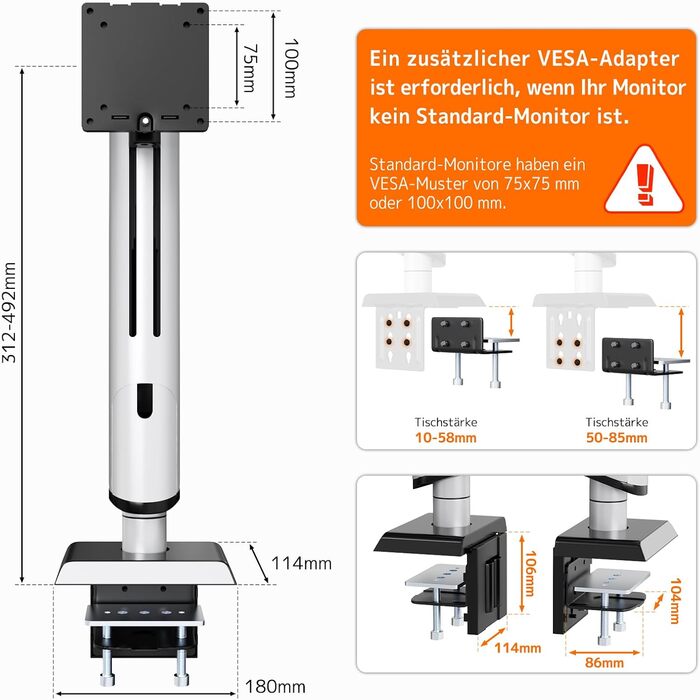 75mm
100mm
312-492mm
114mm
180mm

Ein zusätzlicher VESA-Adapter ist erforderlich, wenn Ihr Monitor kein Standard-Monitor ist.

Standard-Monitore haben ein VESA-Muster von 75x75 mm oder 100x100 mm.

Tischstärke
10-58mm

Tischstärke
50-85mm

106mm
114mm
104mm
86mm