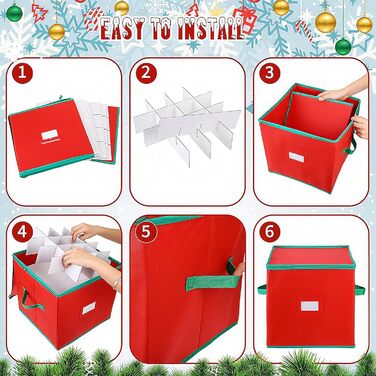 EASY TO INSTALL

1

2

3

4

5

6