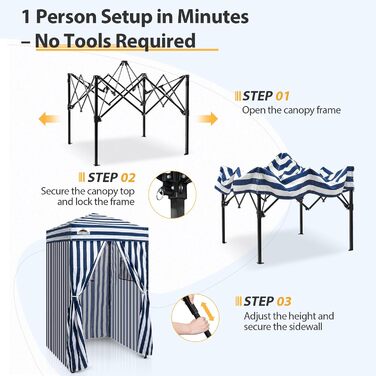 1 Person Setup in Minutes – No Tools Required

STEP 01
Open the canopy frame

STEP 02
Secure the canopy top and lock the frame

STEP 03
Adjust the height and secure the sidewall