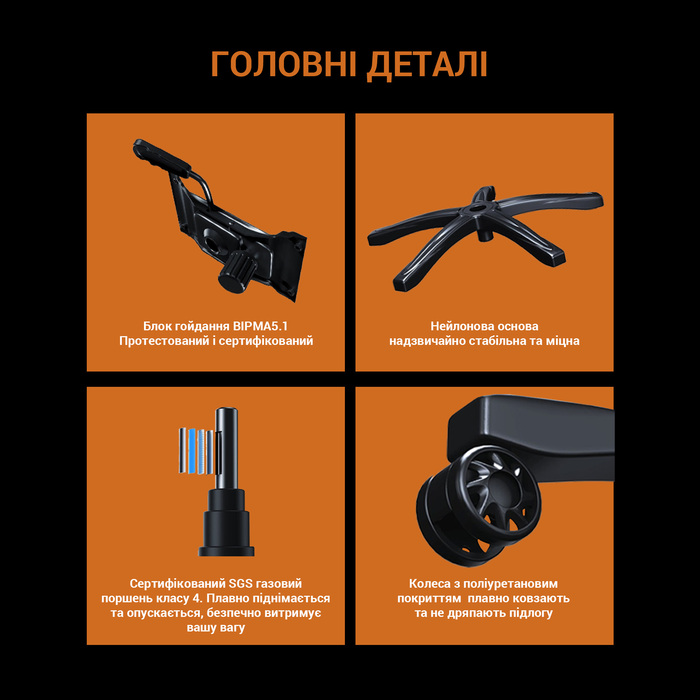 ГОЛОВНІ ДЕТАЛІ

Блок гойдання BIPMA5.1
Протестований і сертифікований

Нейлонова основа
надзвичайно стабільна та міцна

Сертифікований SGS газовий поршень класу 4. Плавно піднімається та опускається, безпечно витримує вашу вагу

Колеса з поліуретановим покриттям плавно ковзають та не дряпають підлогу