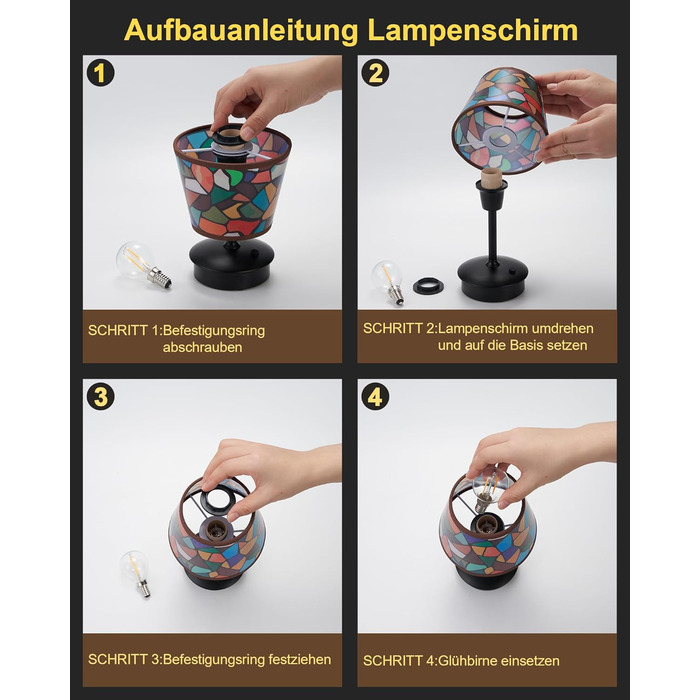 Aufbauanleitung Lampenschirm

1

SCHRITT 1:Befestigungsring abschrauben

2

SCHRITT 2:Lampenschirm umdrehen und auf die Basis setzen

3

SCHRITT 3:Befestigungsring festziehen

4

SCHRITT 4:Glühbirne einsetzen