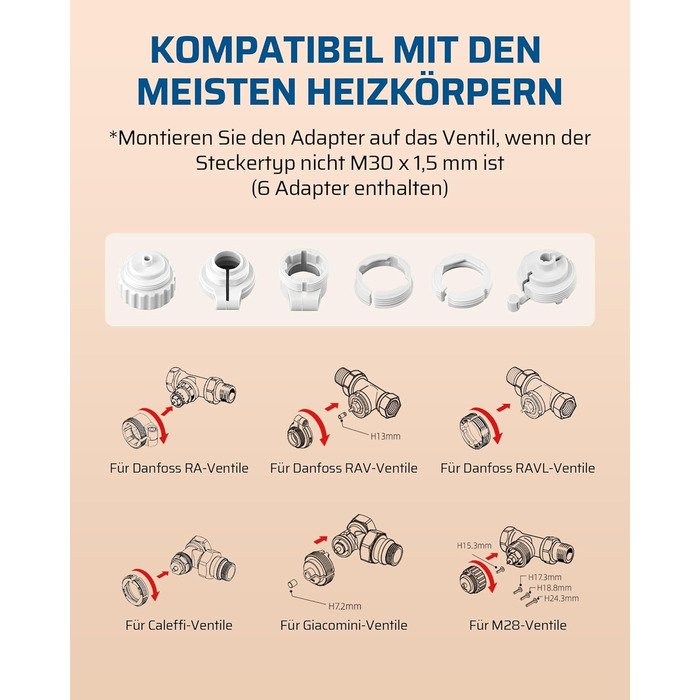 KOMPATIBEL MIT DEN MEISTEN HEIZKÖRPERN

*Montieren Sie den Adapter auf das Ventil, wenn der Steckertyp nicht M30 x 1,5 mm ist
(6 Adapter enthalten)

Für Danfoss RA-Ventile

H13mm

Für Danfoss RAV-Ventile

Für Danfoss RAVL-Ventile

Für Caleffi-Ventile

H7.2mm

Für Giacomini-Ventile

H15.3mm

H17.3mm

H18.8mm

H24.3mm

Für M28-Ventile